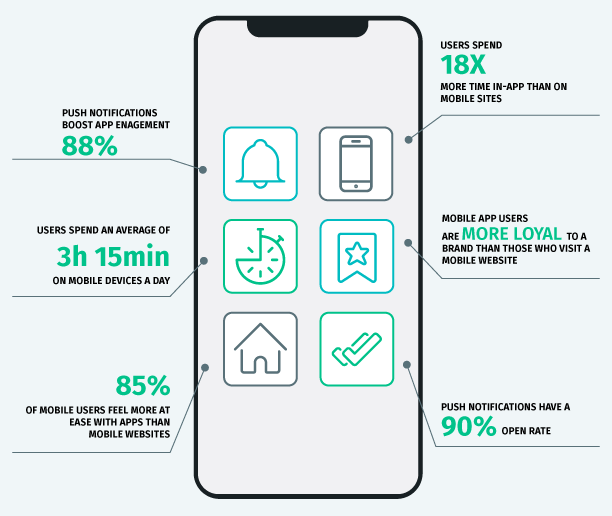 PUSH NOTIFICATIONS BOOST APP ENAGEMENT
88%

USERS SPEND AN AVERAGE OF
3h 15min
ON MOBILE DEVICES A DAY

85%
OF MOBILE USERS FEEL MORE AT EASE WITH APPS THAN MOBILE WEBSITES

USERS SPEND
18X
MORE TIME IN-APP THAN ON MOBILE SITES

MOBILE APP USERS ARE MORE LOYAL TO A BRAND THAN THOSE WHO VISIT A MOBILE WEBSITE

PUSH NOTIFICATIONS HAVE A 90% OPEN RATE